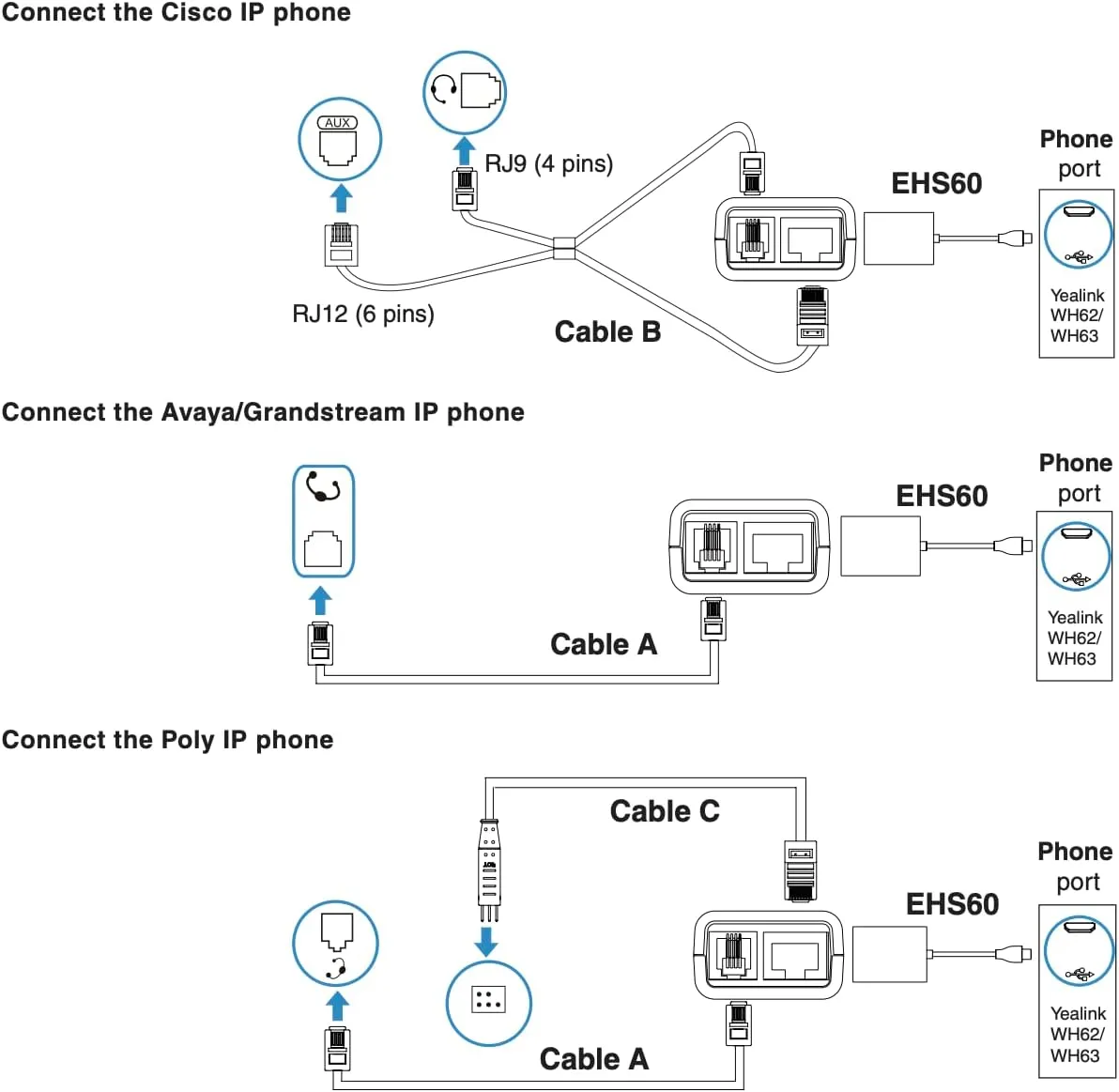 Connect the Cisco IP phone

AUX

RJ9 (4 pins)

RJ12 (6 pins)

Cable B

EHS60

Phone port

Yealink WH62/ WH63

Connect the Avaya/Grandstream IP phone

Cable A

EHS60

Phone port

Yealink WH62/ WH63

Connect the Poly IP phone

Cable C

Cable A

EHS60

Phone port

Yealink WH62/ WH63