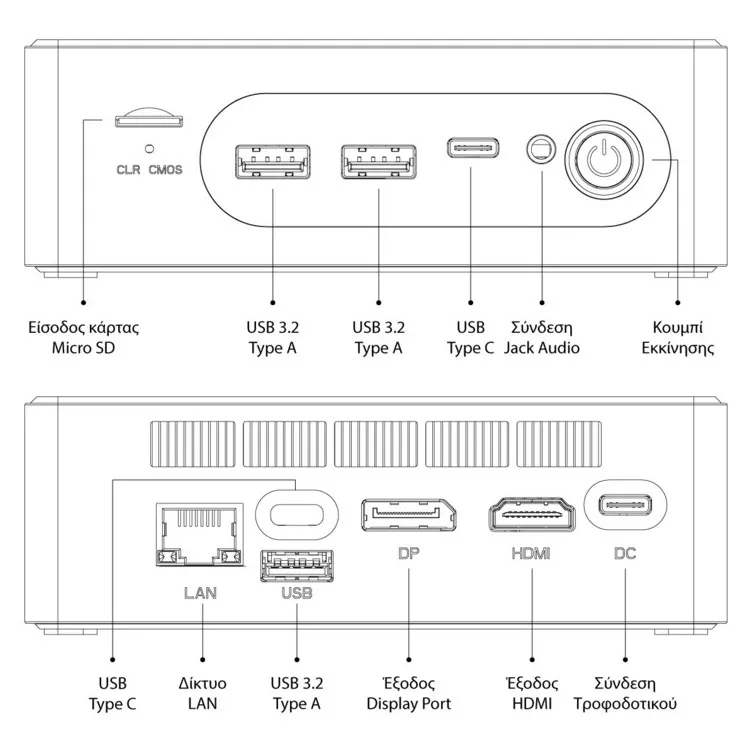 CLR CMOS

Είσοδος κάρτας Micro SD

USB 3.2 Type A

USB 3.2 Type A

USB Type C

Σύνδεση Jack Audio

Κουμπί Εκκίνησης

LAN

USB

DP

HDMI

DC

USB Type C

Δίκτυο LAN

USB 3.2 Type A

Έξοδος Display Port

Έξοδος HDMI

Σύνδεση Τροφοδοτικού